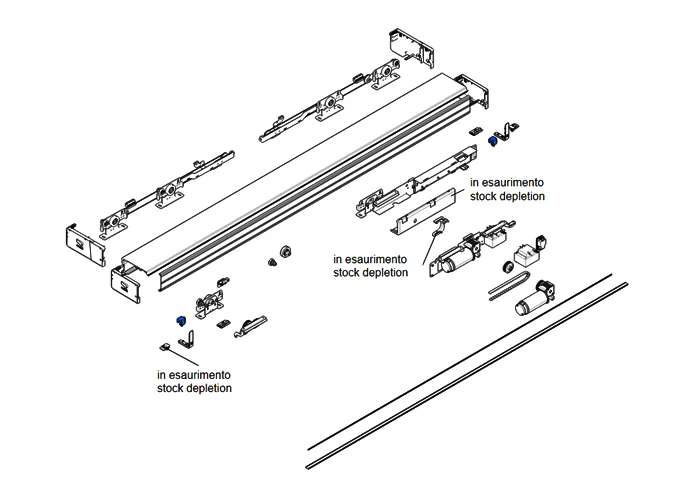 in esaurimento
stock depletion

in esaurimento
stock depletion

in esaurimento
stock depletion