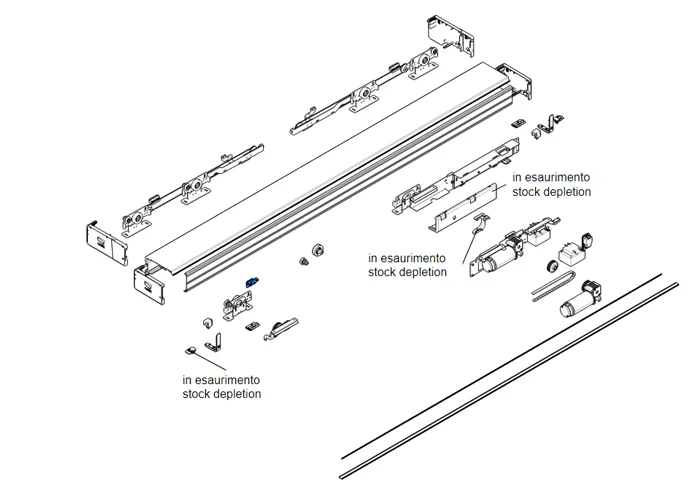 in esaurimento
stock depletion

in esaurimento
stock depletion

in esaurimento
stock depletion